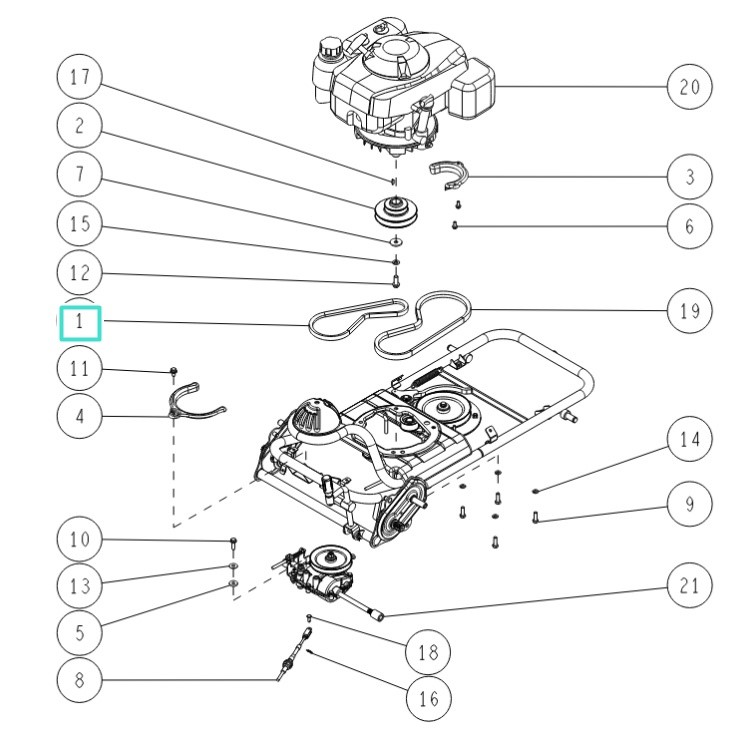 17
2
7
15
12
1
11
4
10
13
5
8
20
3
6
19
14
9
21
18
16