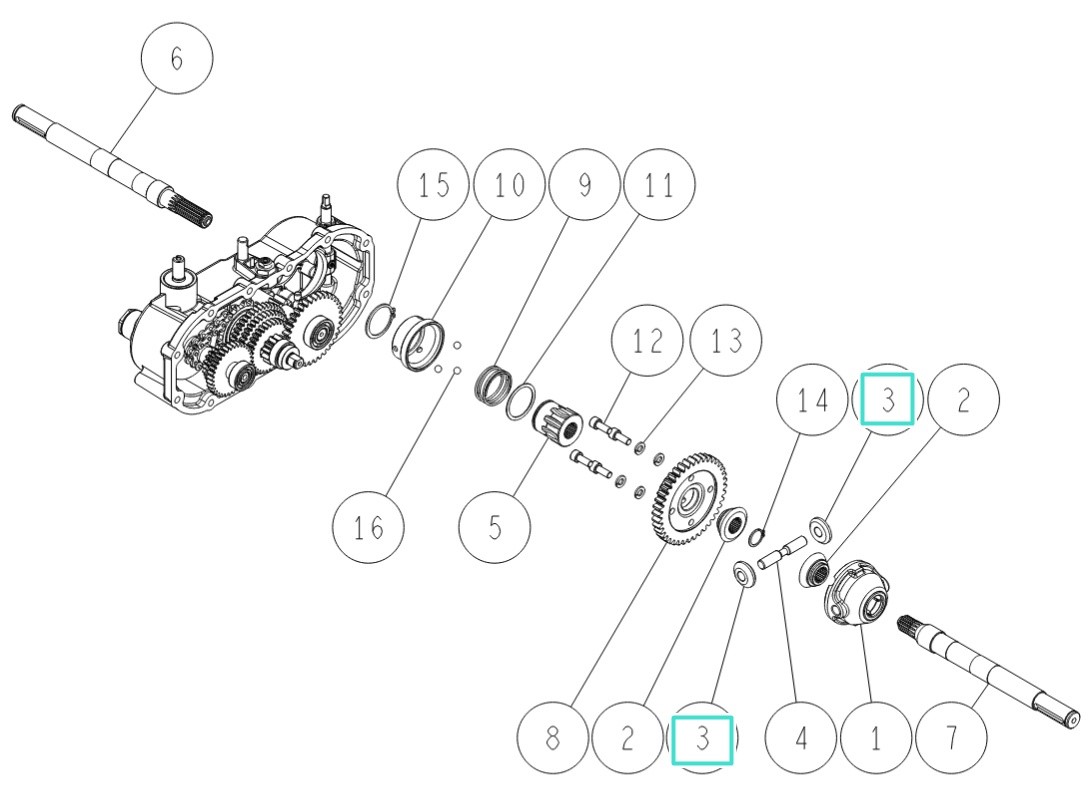 6

15 10 9 11

12 13

14 3 2

16 5

8 2 3 4 1 7