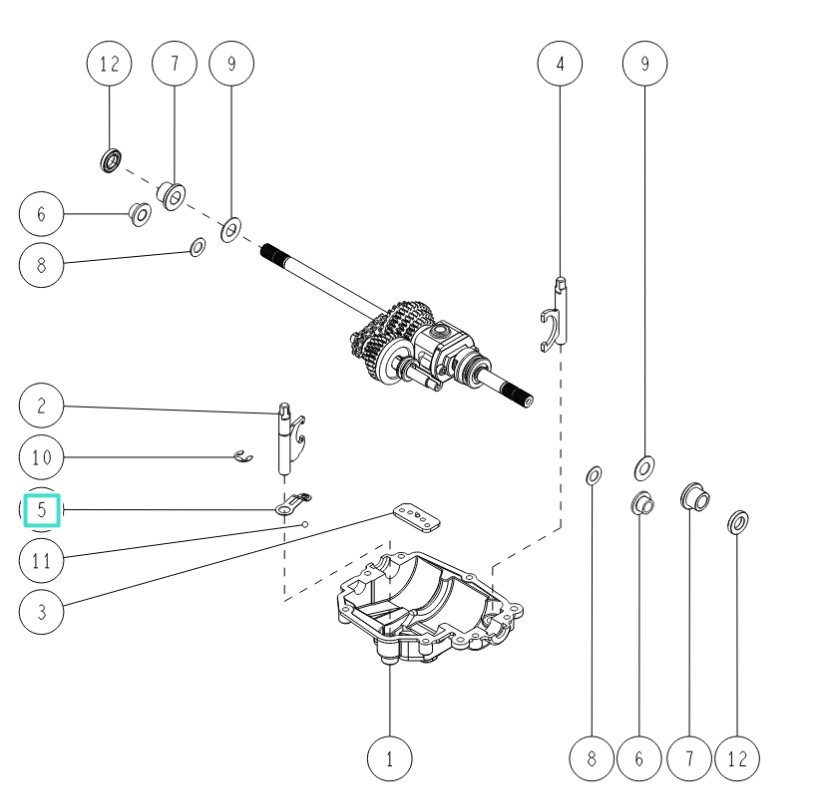 12
7
9
4
9
6
8
2
10
5
11
3
1
8
6
7
12