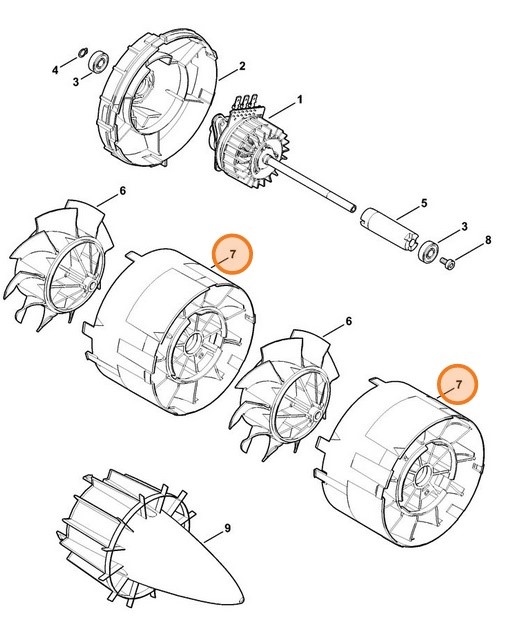 4
3
2
1
6
5
3
8
7
6
7
9