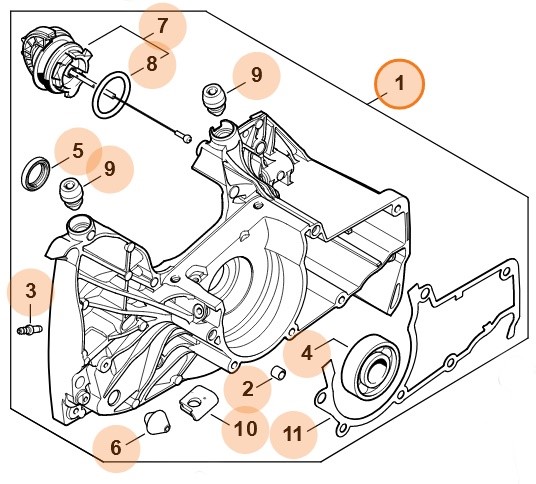 7
8
9
1
5
9
3
4
2
10
11
6