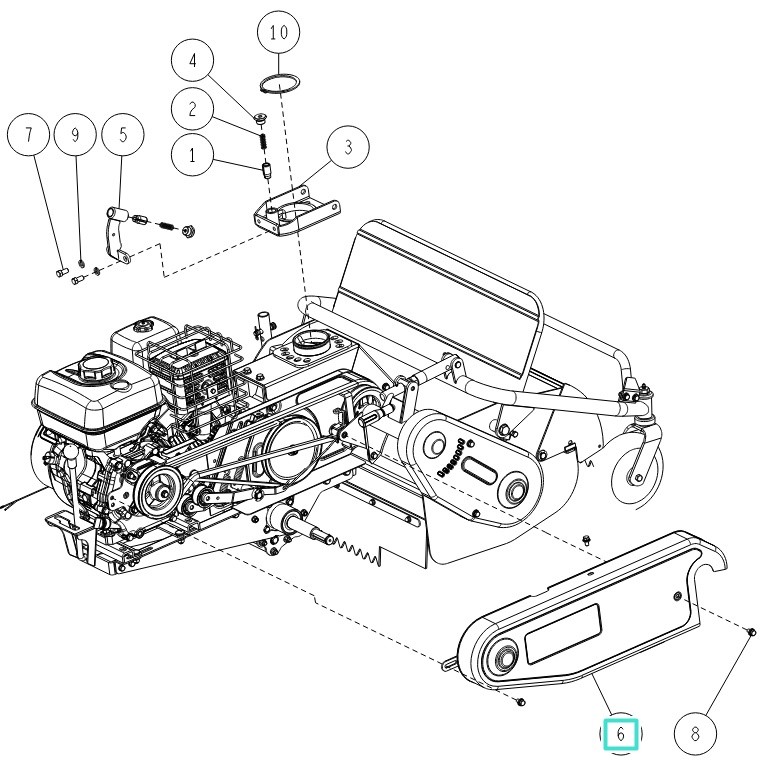 10
4
2
1
3
7
9
5
6
8