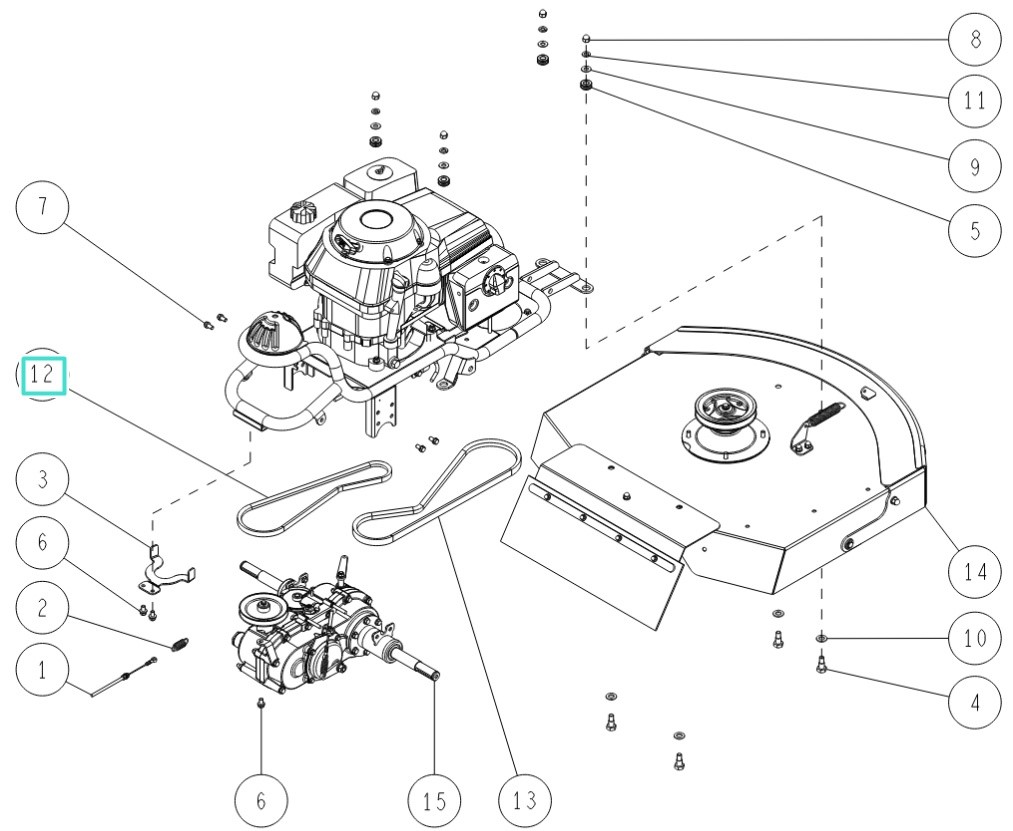 8
11
9
5
7
12
3
6
2
1
14
10
4
6
15
13