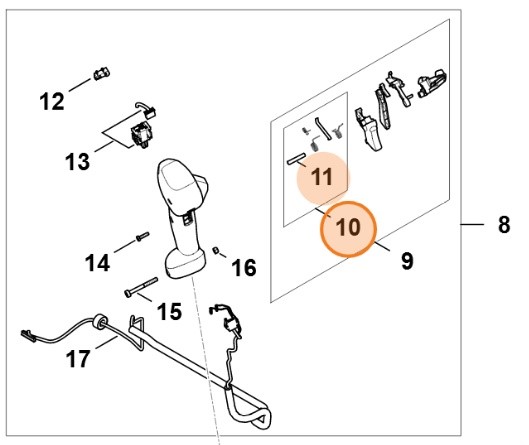 12
13
11
10
8
9
14
16
15
17