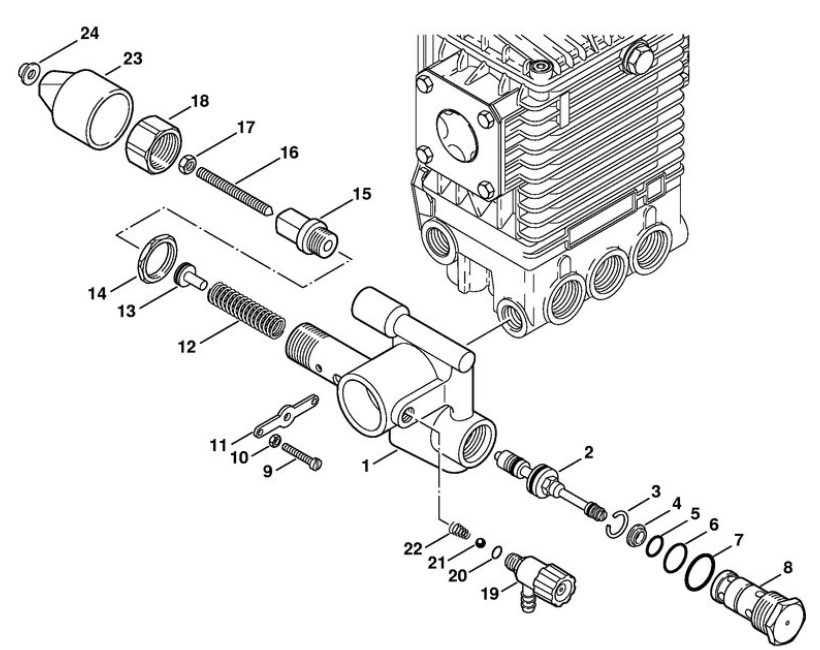 24
23
18
17
16
15
14
13
12
11
10
9
1
2
3
4
5
6
7
8
22
21
20
19