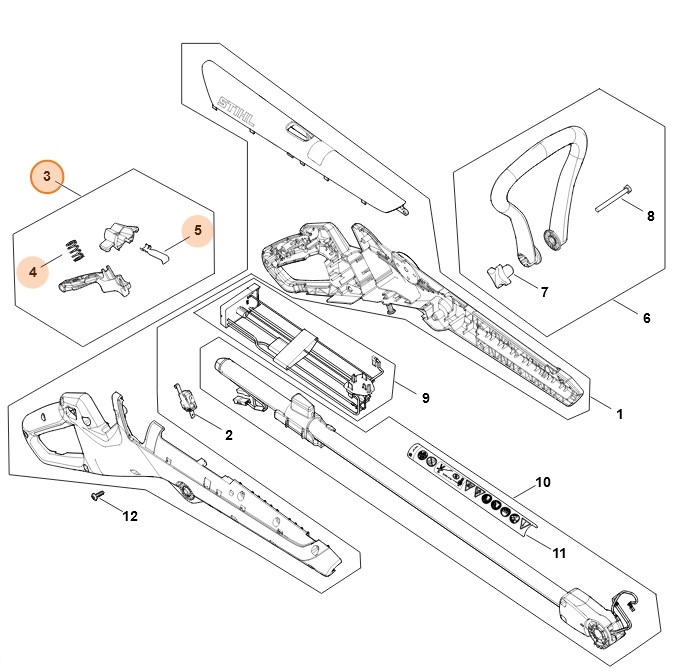 STIHL

3

5

4

8

7

6

9

1

2

10

12

11