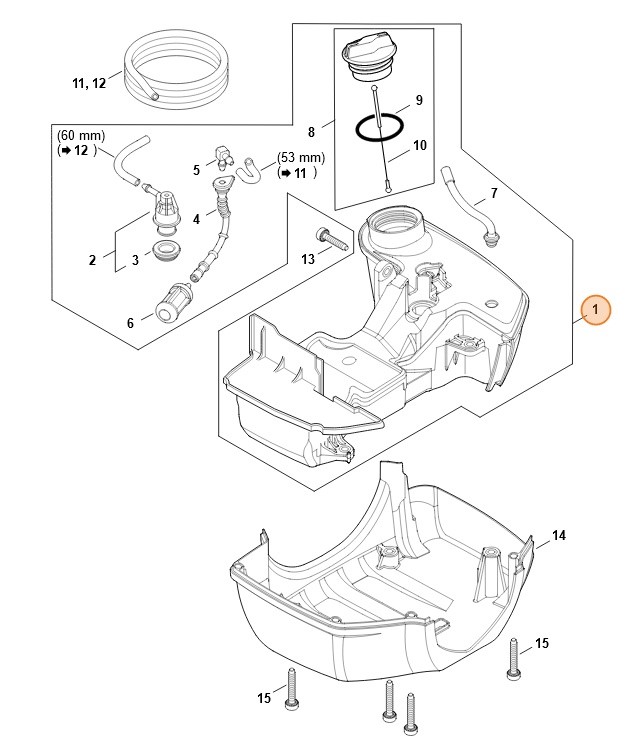 11, 12

(60 mm)
(➡ 12 )

5

(53 mm)
(➡ 11 )

8

9

10

7

4

2

3

13

6

1

14

15

15