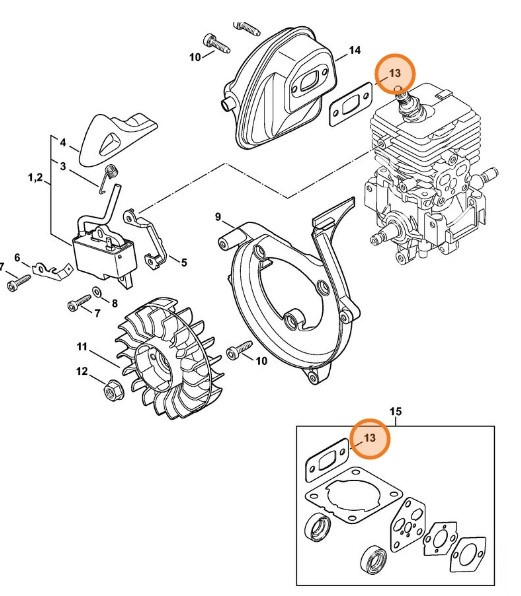 10
14
13
4
3
1,2
9
5
7
6
8
7
11
10
12
15
13