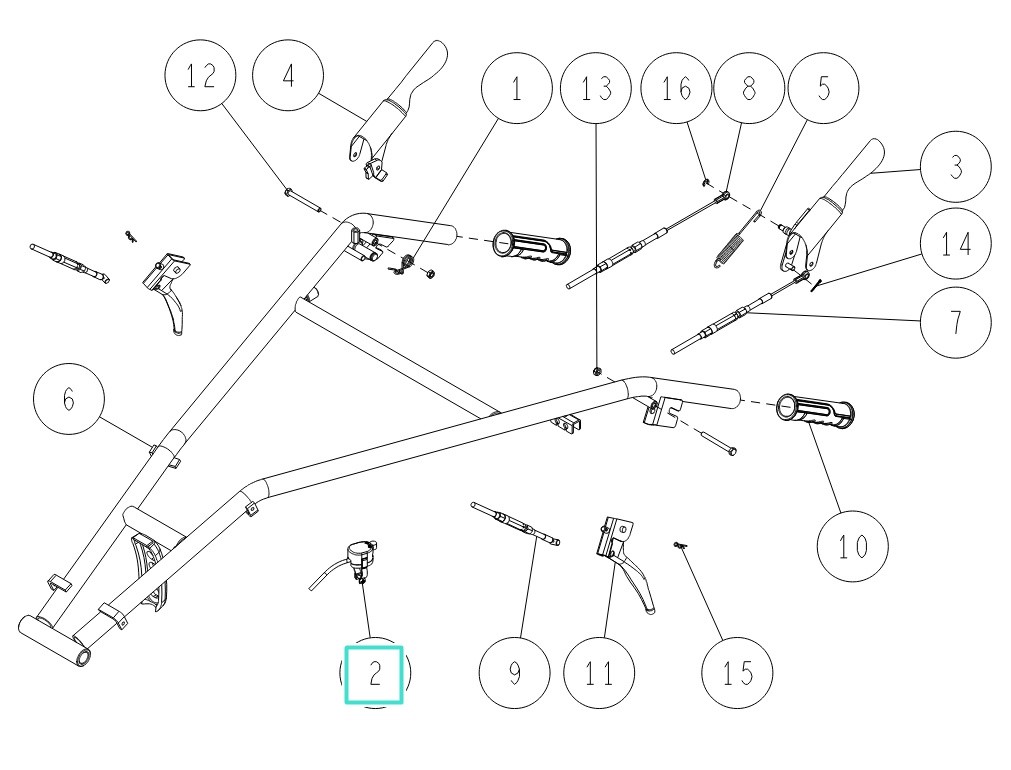 12
4
1
13
16
8
5
3
14
7
6
10
2
9
11
15