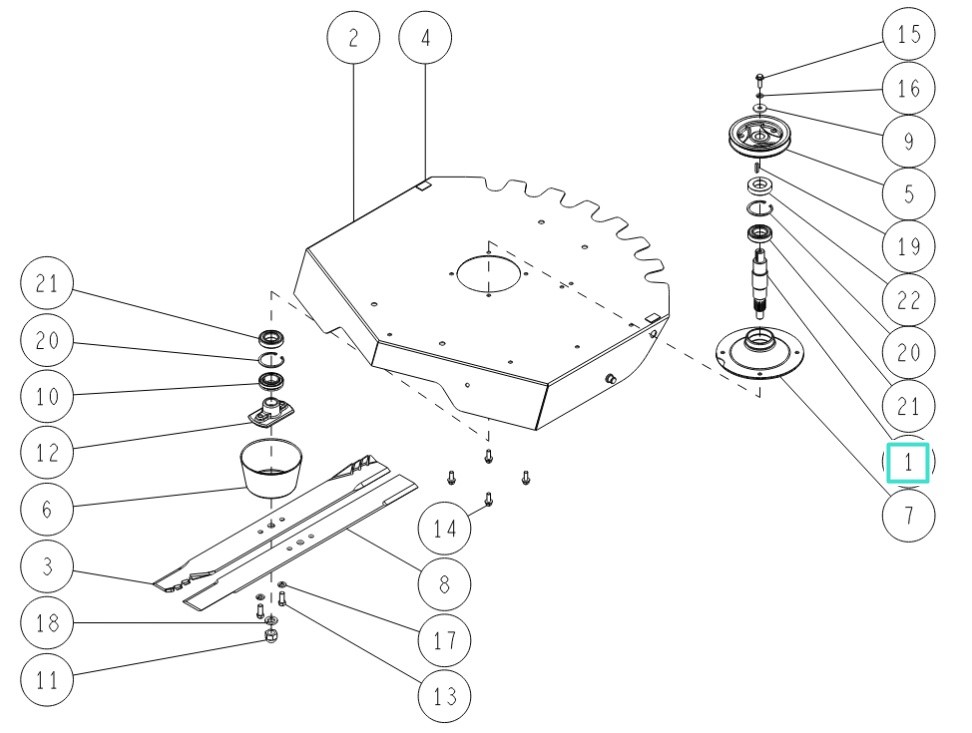 2
4
15
16
9
5
19
22
20
21
1
7
21
20
10
12
6
3
18
11
14
8
17
13