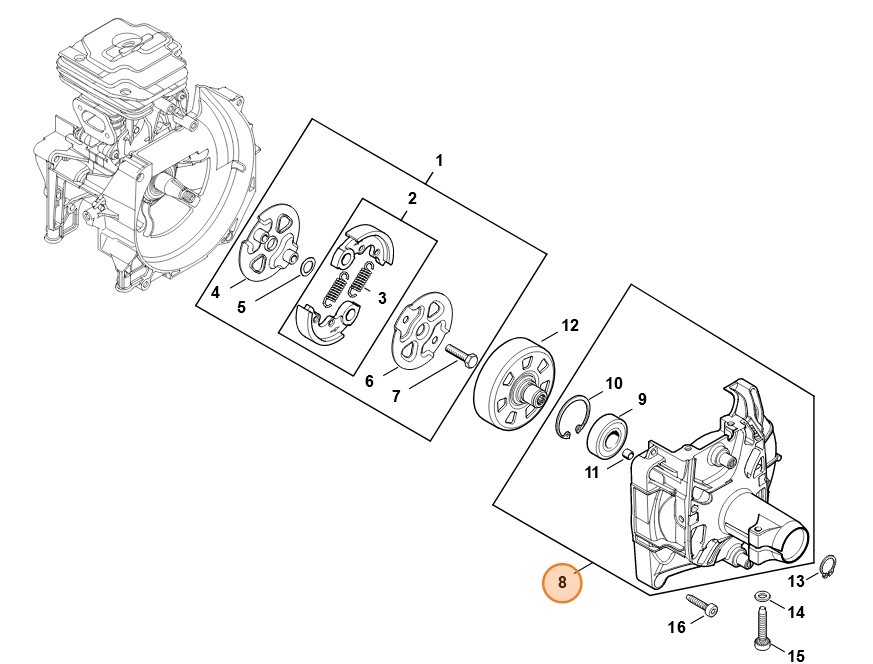 1
2
4
5
3
6
7
12
10
9
11
8
13
14
16
15