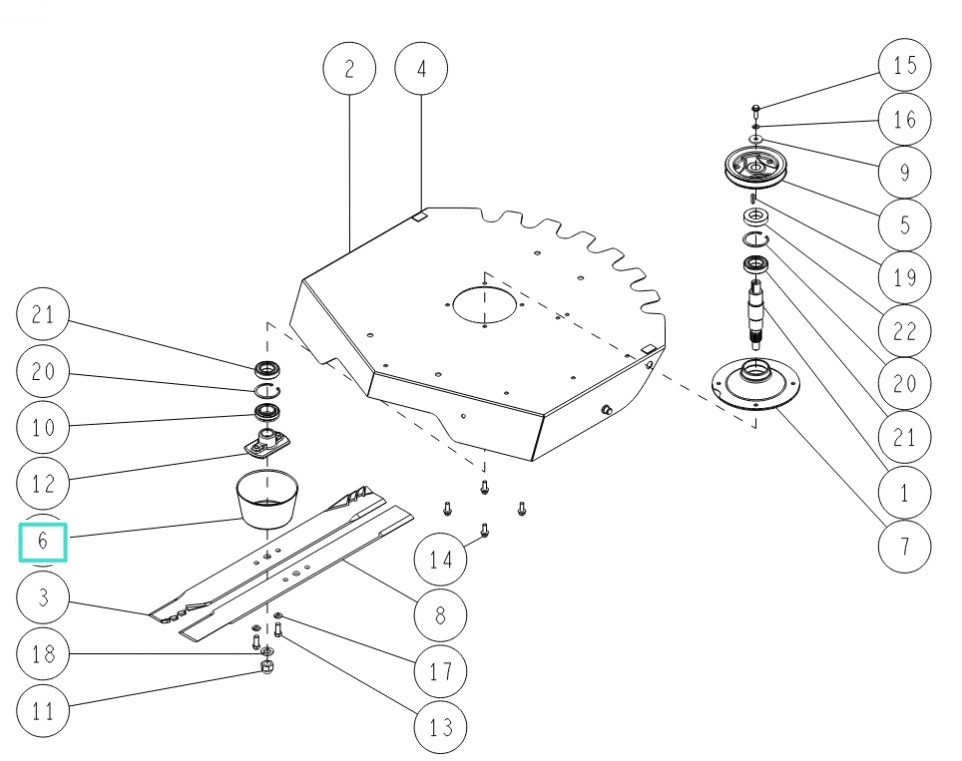 2
4
15
16
9
5
19
22
20
21
1
7
21
20
10
12
6
3
18
11
14
8
17
13