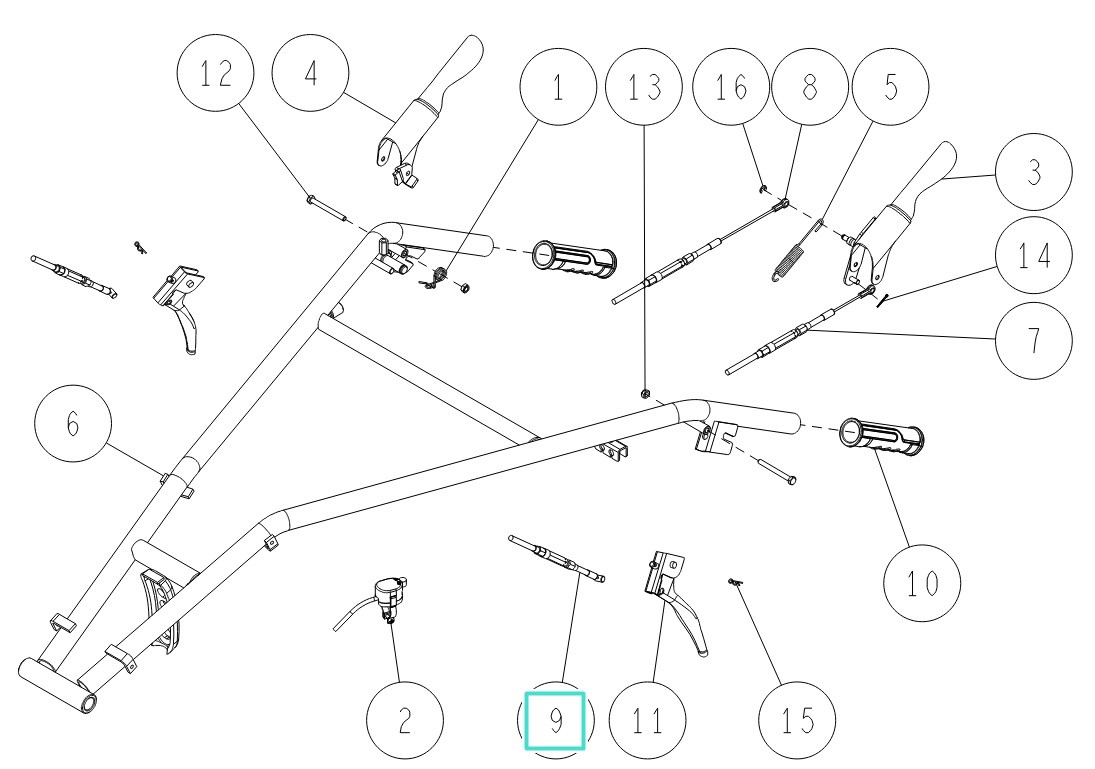 12
4
1
13
16
8
5
3
14
7
6
10
2
9
11
15