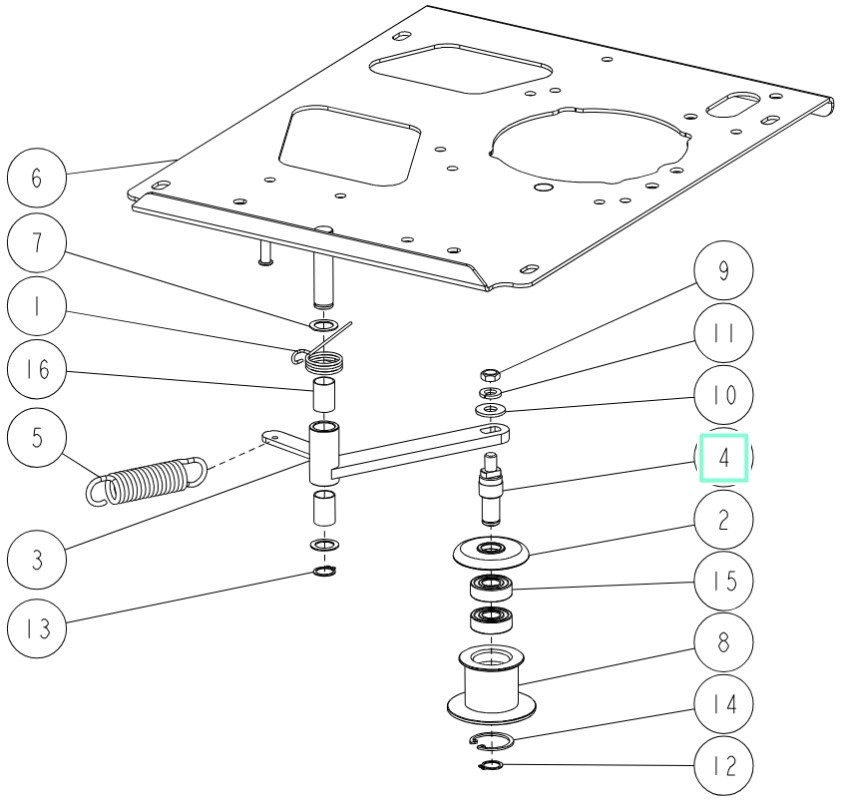 6
7
1
16
5
3
13
9
11
10
4
2
15
8
14
12