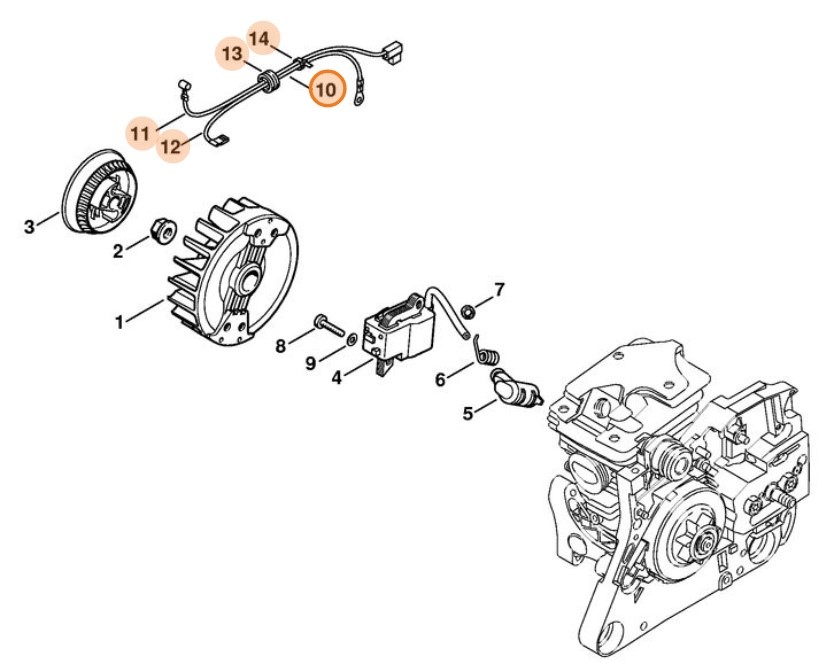 14
13
10
11
12
3
2
1
7
8
9
4
6
5