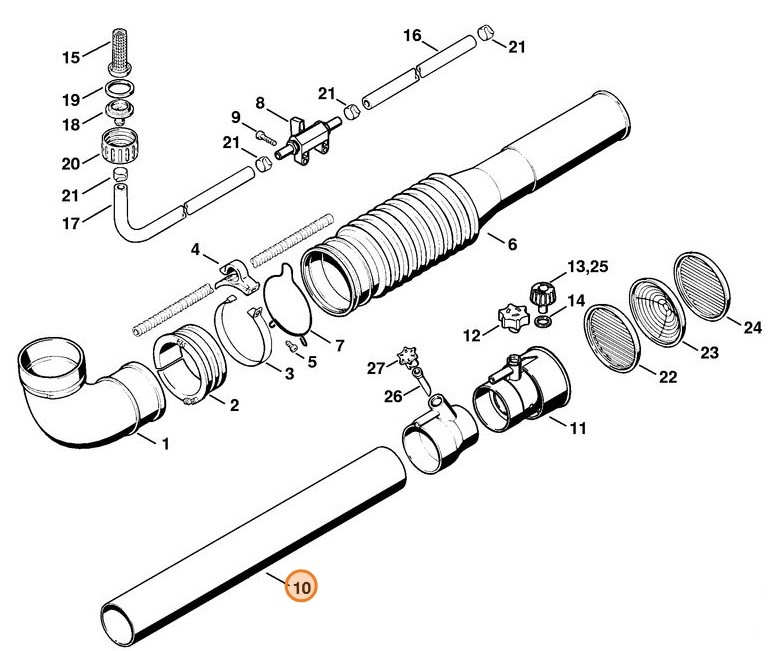 15
19
18
20
21
17
16
21
21
8
9
21
4
6
13,25
14
12
24
23
22
7
5
3
2
1
27
26
11
10