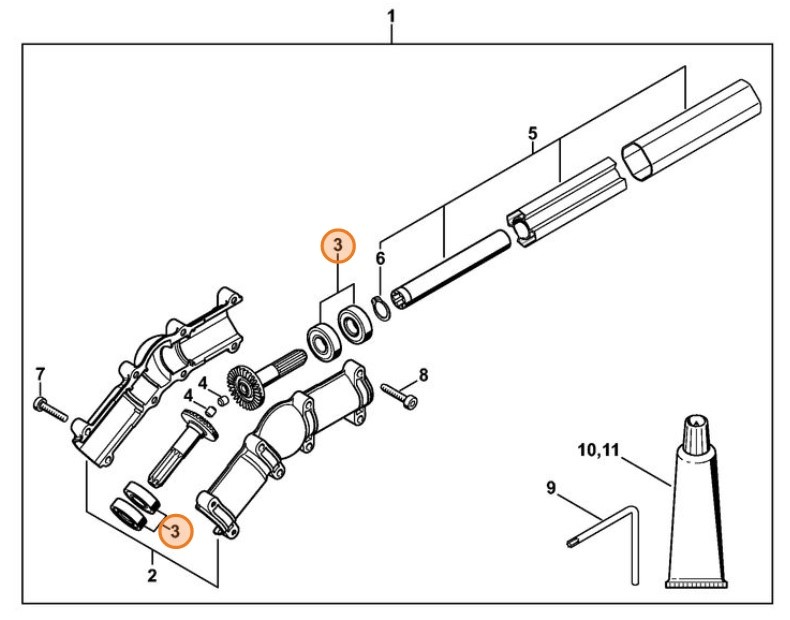 1
5
3
6
7
4
4
8
10,11
9
3
2