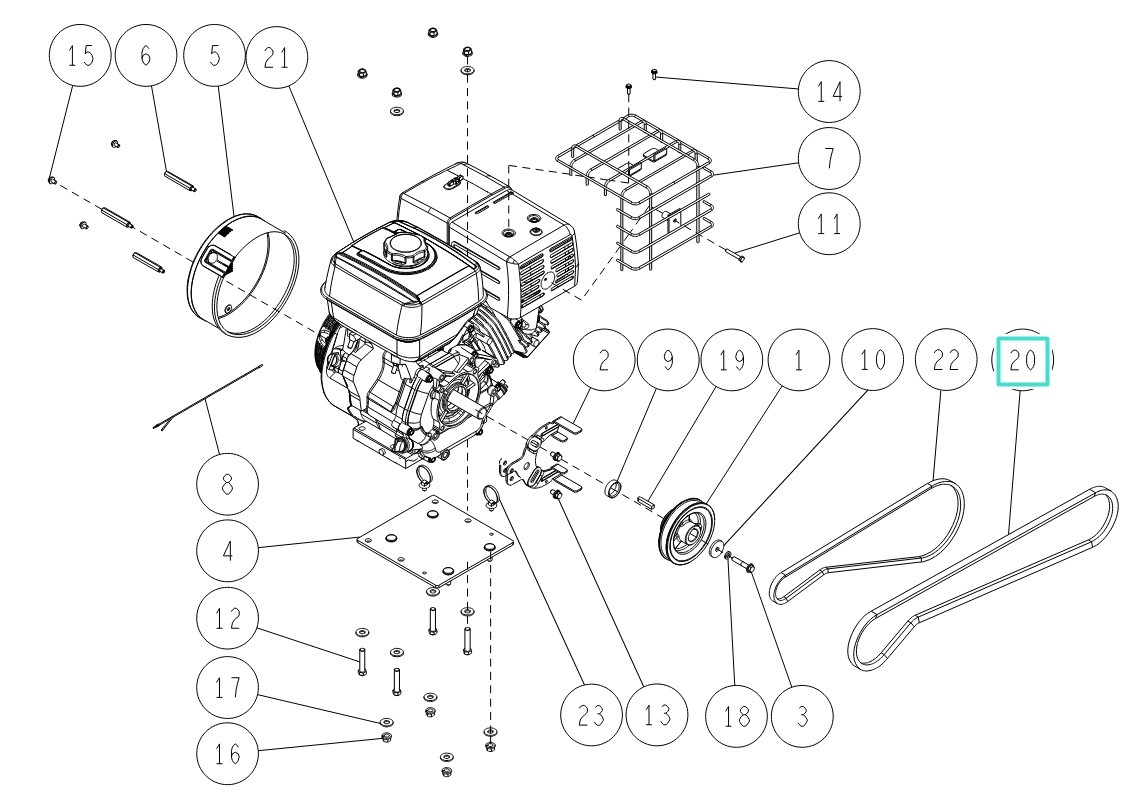 15
6
5
21
14
7
11
2
9
19
1
10
22
20
8
4
12
17
16
23
13
18
3