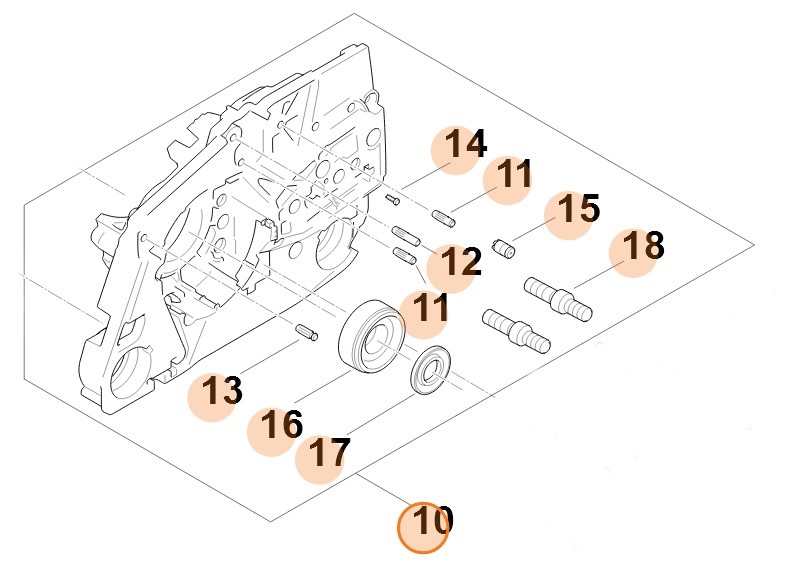 14
11
15
18
12
11
13
16
17
10