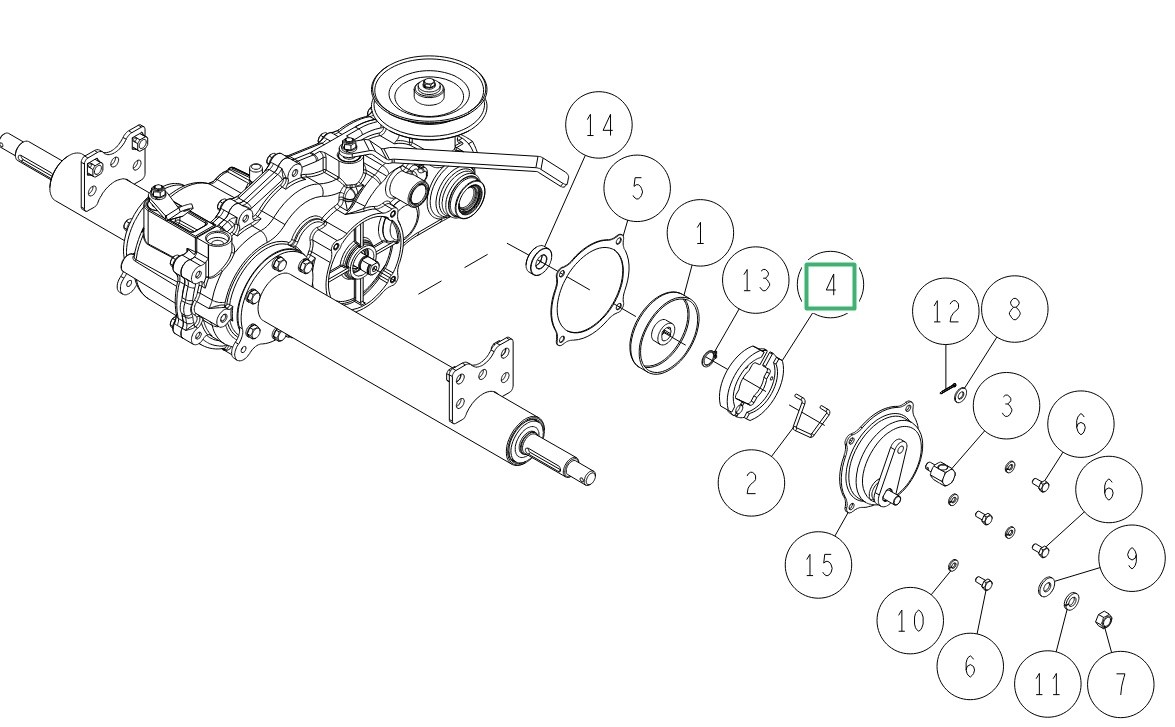 14
5
1
13
4
12
8
3
6
6
2
15
9
10
6
11
7