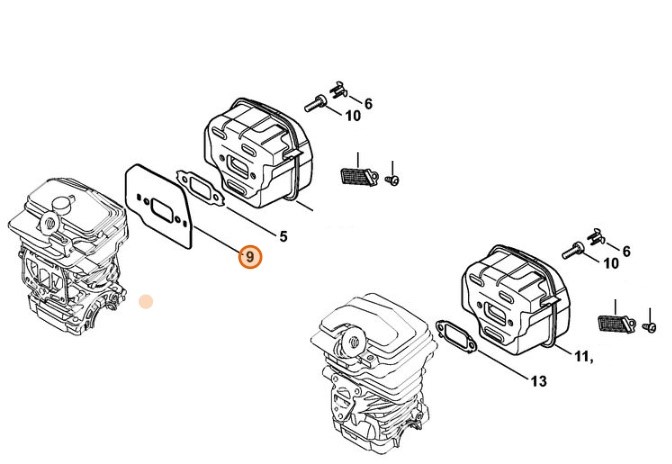 6
10
5
9
6
10
11,
13