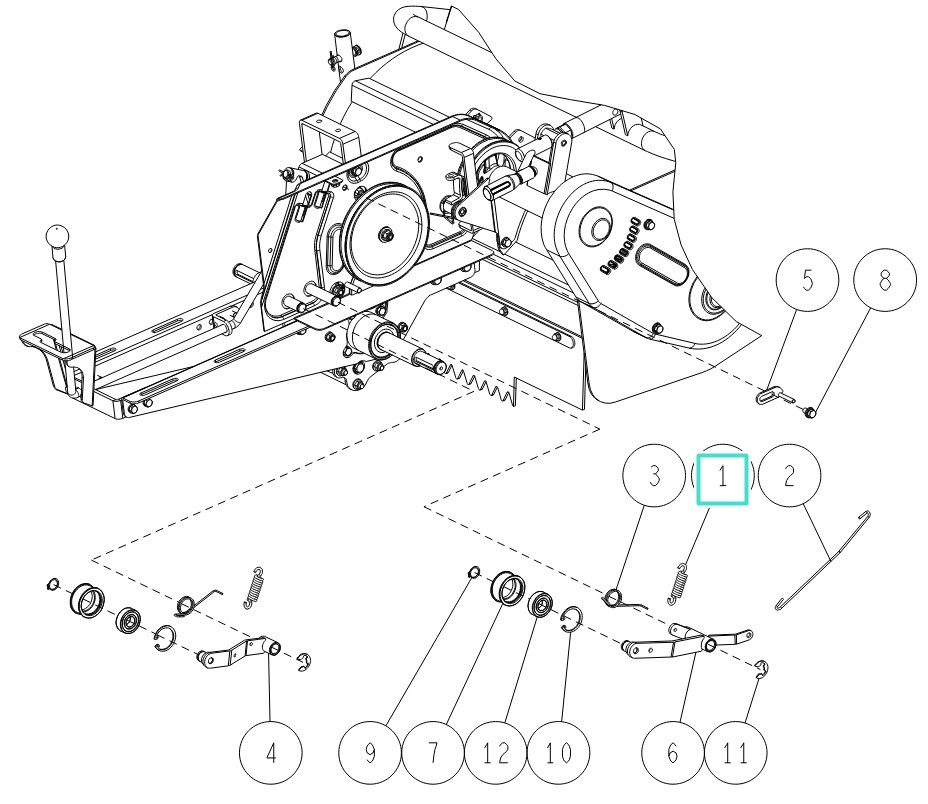 5
8
3
1
2
4
9
7
12
10
6
11