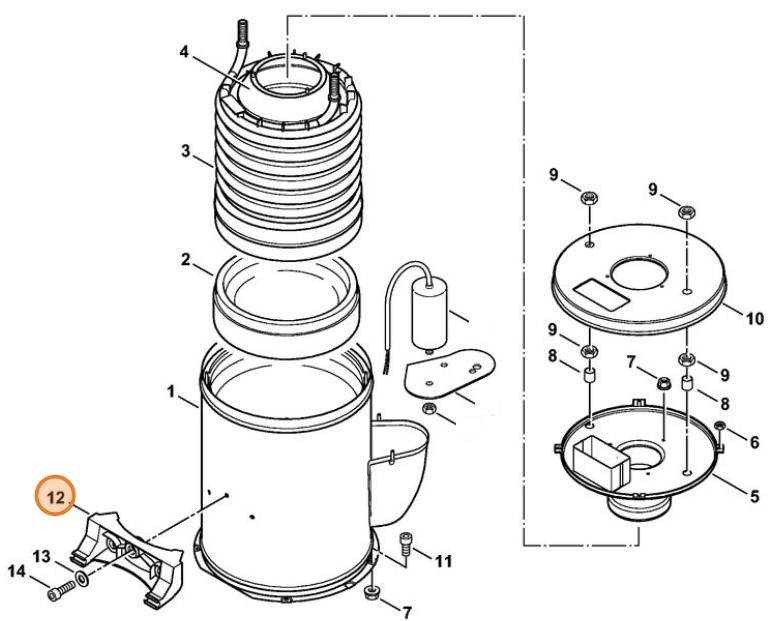 4
3
2
1
12
13
14
11
7
9
9
10
9
8
7
9
8
6
5