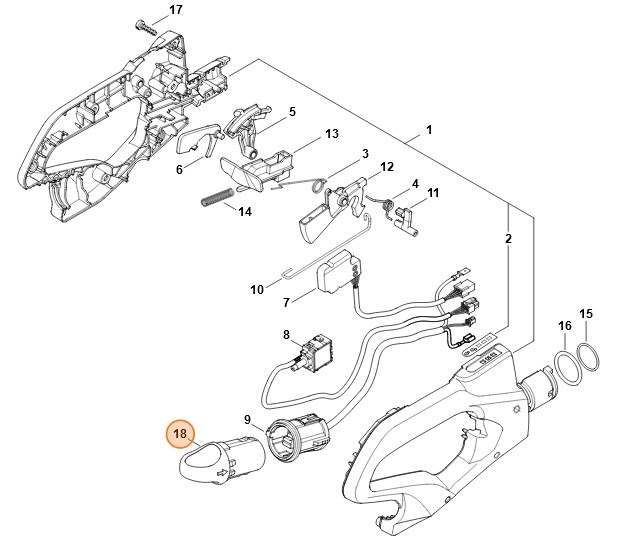 17
5
13
1
6
3
12
4
11
14
2
10
7
8
16
15
9
18