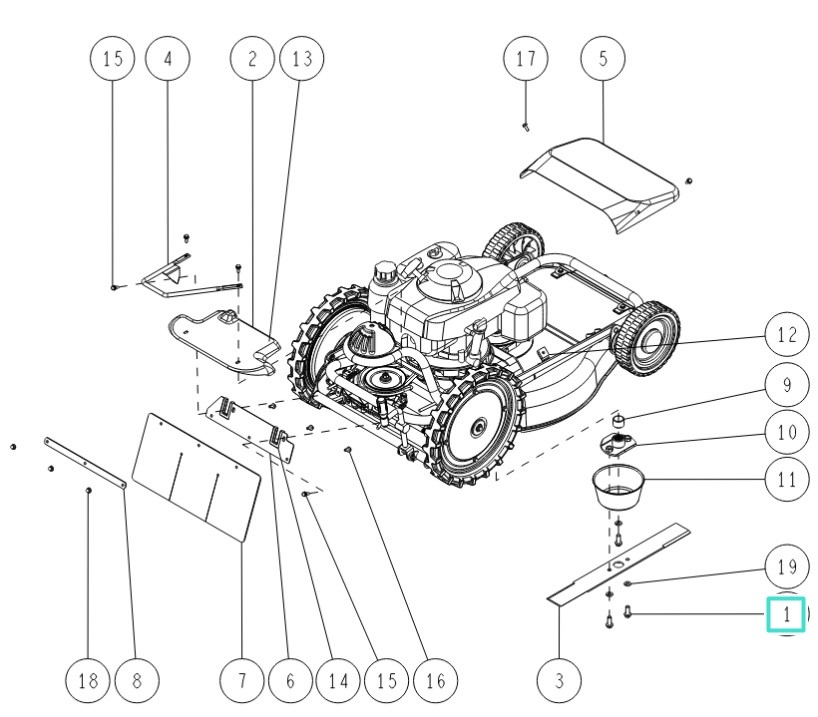 15
4
2
13
17
5
12
9
10
11
19
1
18
8
7
6
14
15
16
3