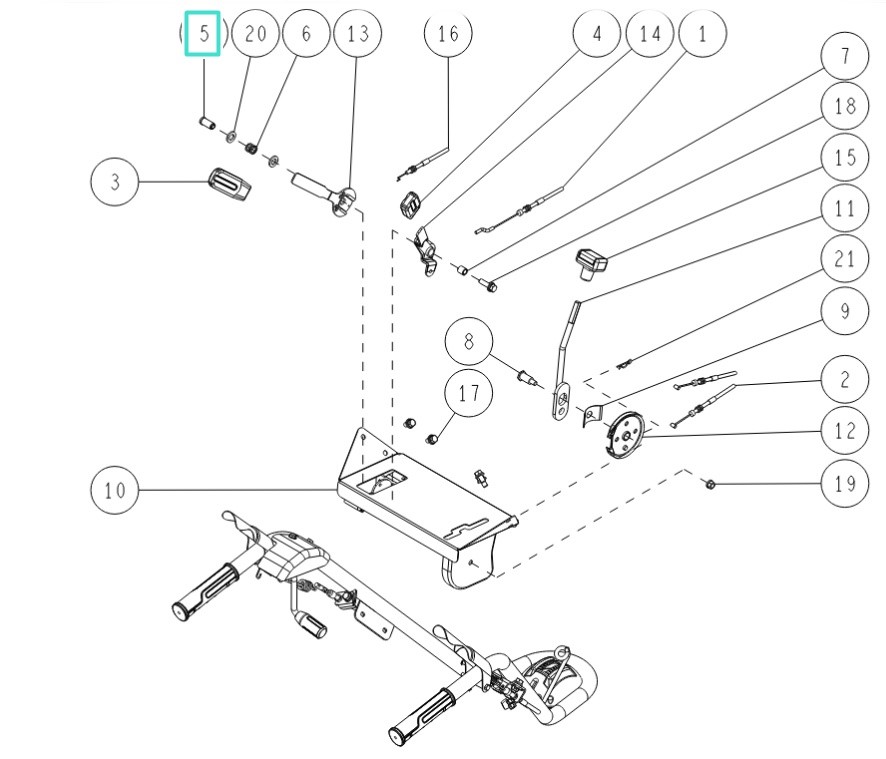 5
20
6
13
16
4
14
1
7
18
15
11
21
9
2
12
19
3
8
17
10