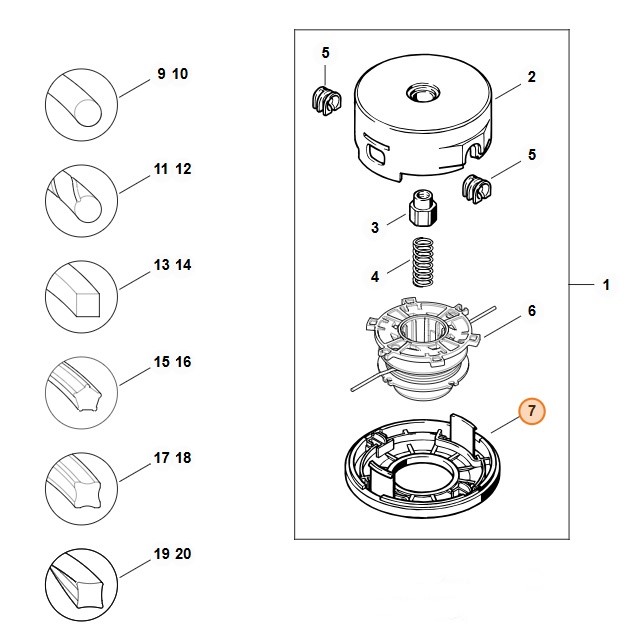 9 10

11 12

13 14

15 16

17 18

19 20

5

2

5

3

4

1

6

7