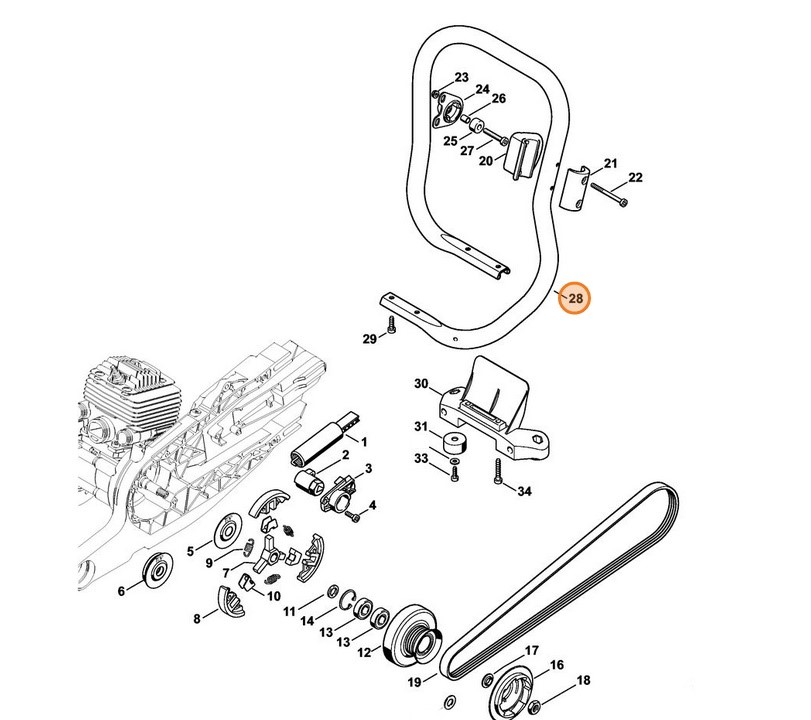 23
24
26
25
27
20
21
22
28
29
30
31
33
34
1
2
3
4
5
9
7
6
10
8
11
14
13
13
12
19
17
16
18