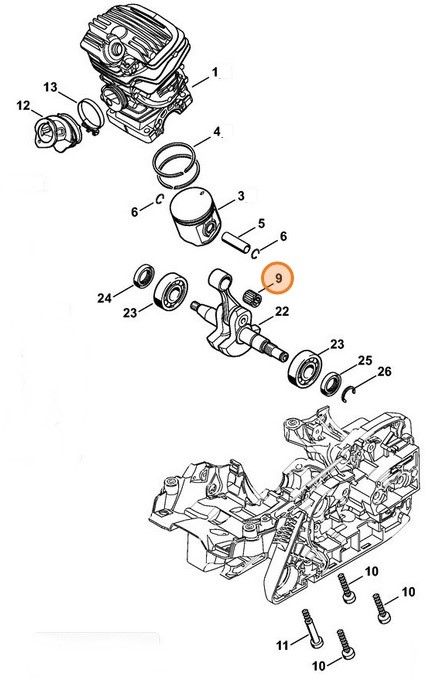 1
13
12
4
6
3
5
6
9
24
23
22
23
25
26
10
10
11
10