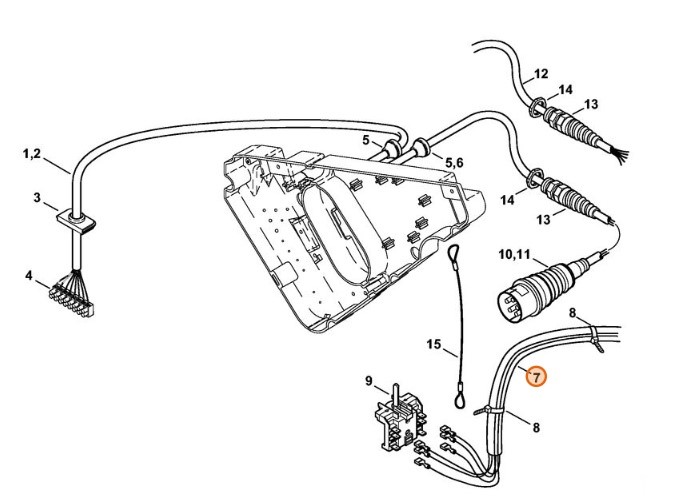 12
14
13
1,2
5
5,6
3
14
13
4
10,11
8
15
7
9
8