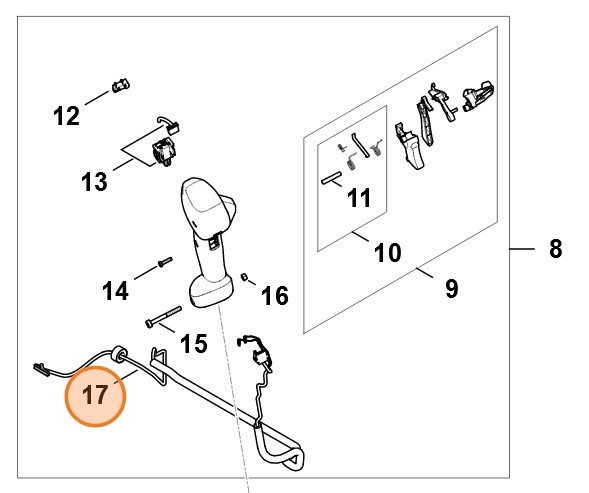 12
13
11
10
8
9
14
16
15
17