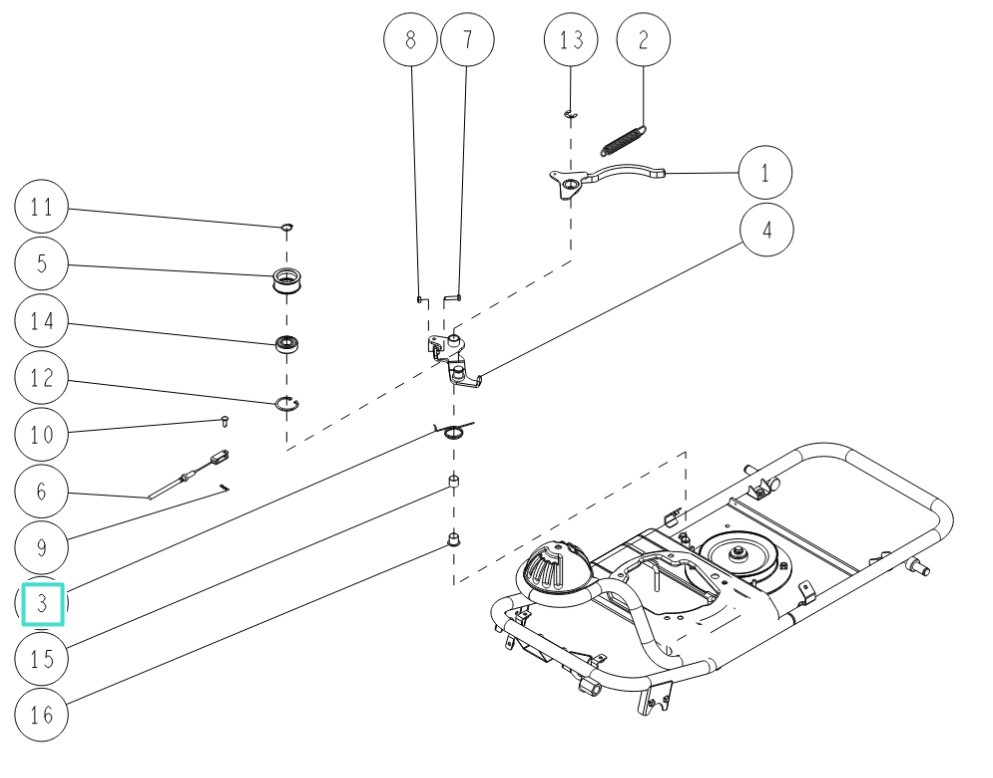 8
7
13
2
1
4
11
5
14
12
10
6
9
3
15
16