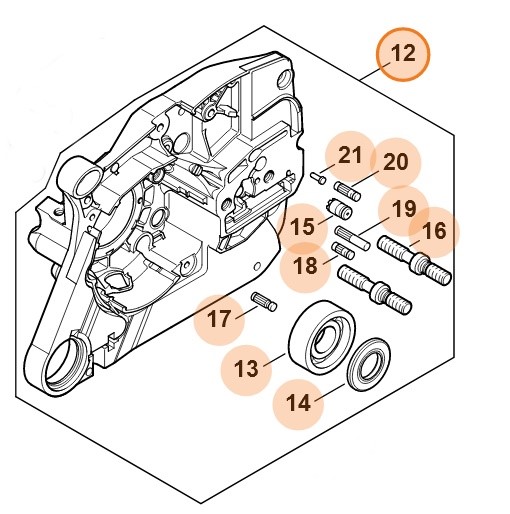 12
21
20
19
15
16
18
17
13
14