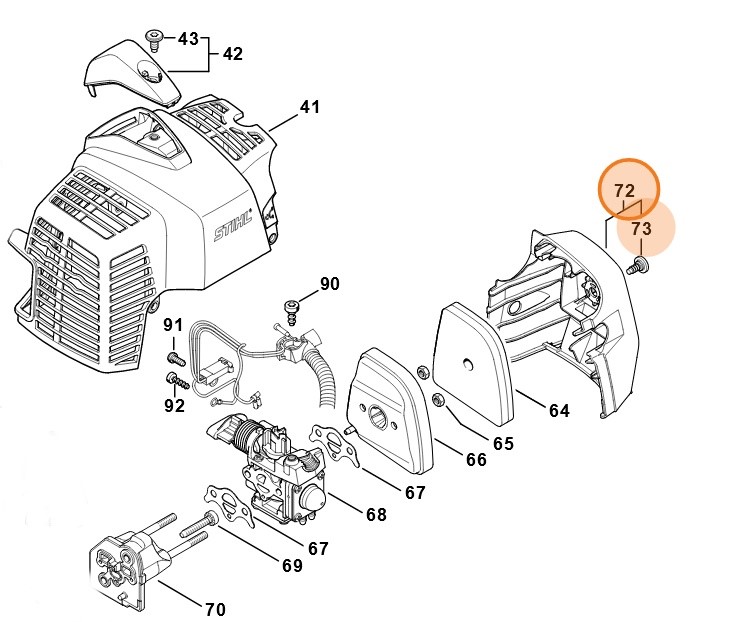 43
42
41
STIHL
72
73
90
91
92
64
65
66
67
68
67
69
70