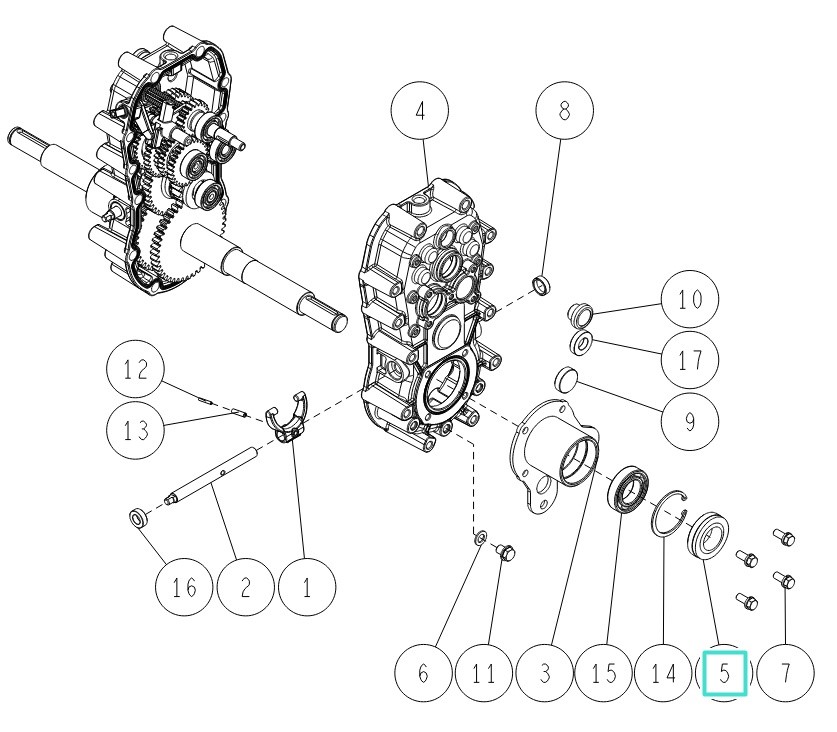 4
8
10
17
9
12
13
16
2
1
6
11
3
15
14
5
7