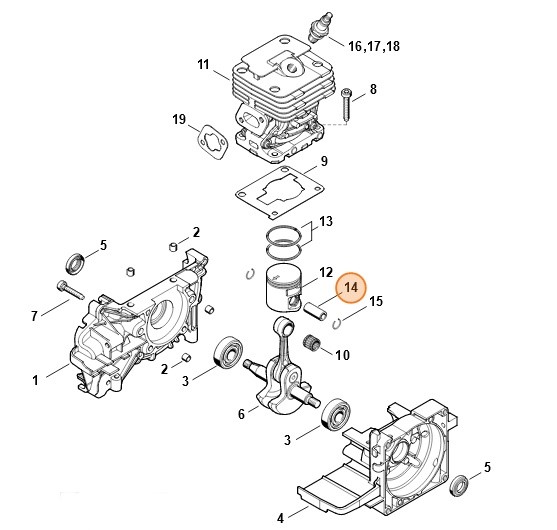 16,17,18
11
8
19
9
13
2
5
12
14
15
7
10
2
3
1
6
3
5
4