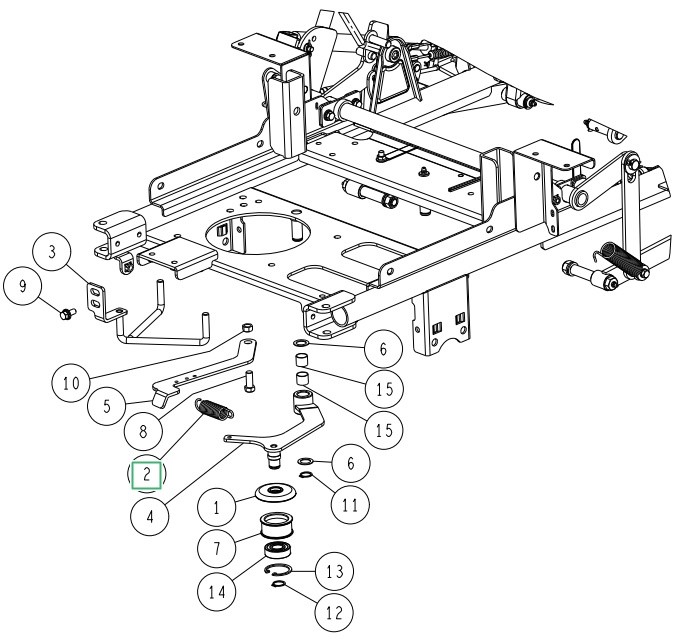 3
9
10
5
8
2
4
6
15
15
6
11
1
7
14
13
12