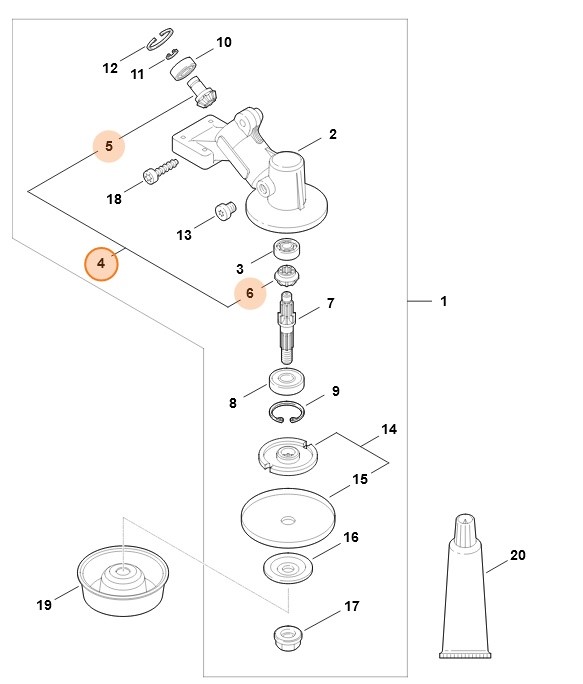 12
11
10
5
2
18
13
4
3
6
7
1
8
9
14
15
16
19
17
20