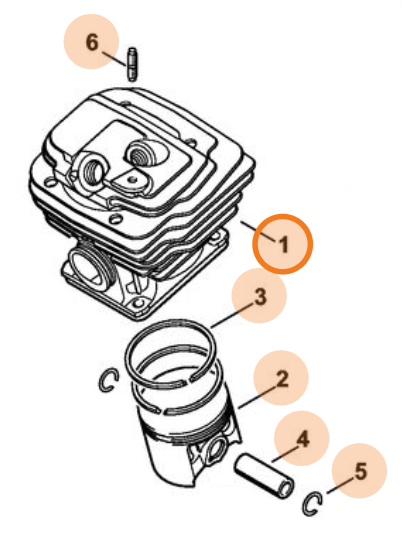 6
1
3
2
4
5