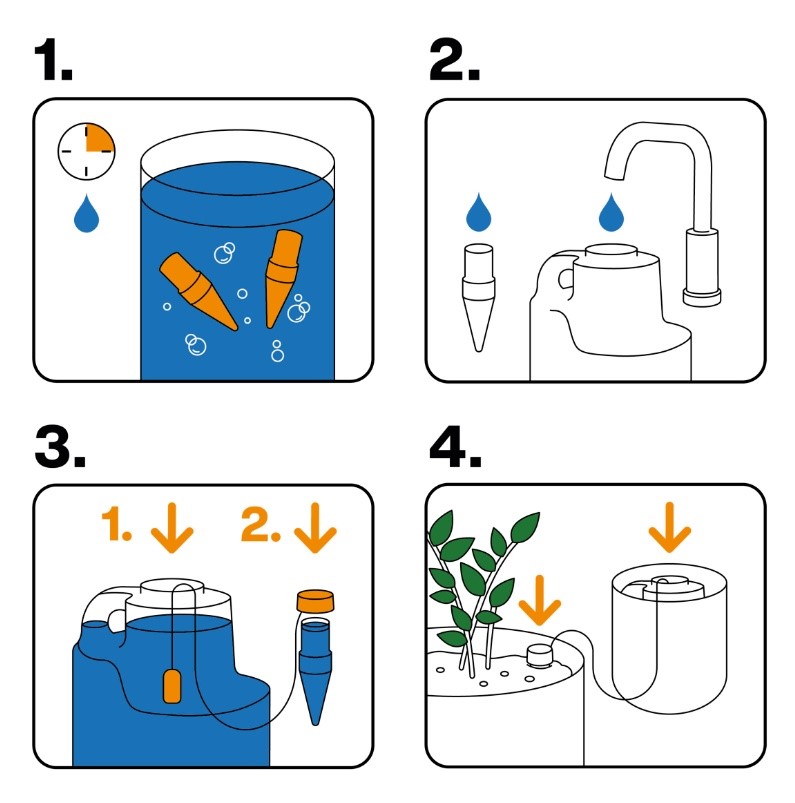 1.

2.

3.

1. 2.

4.