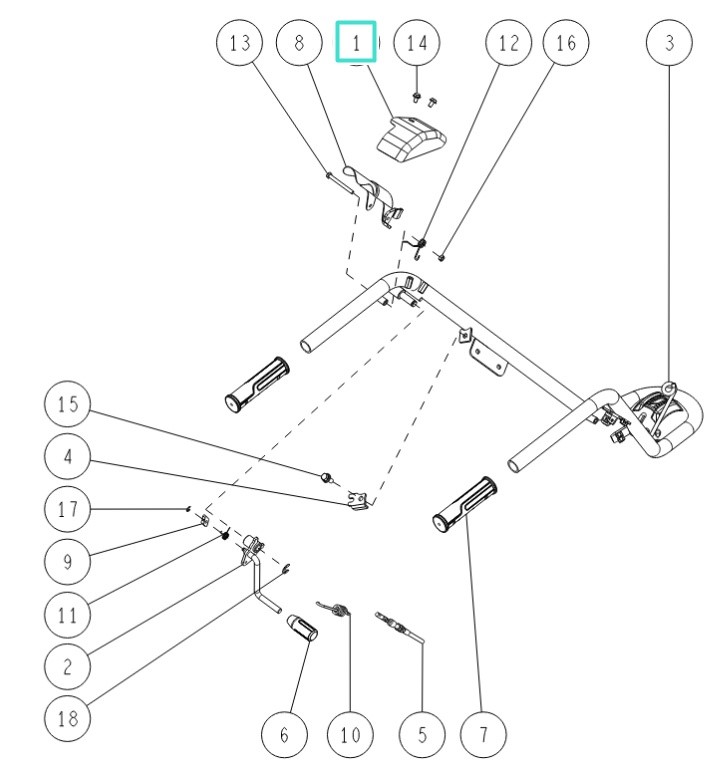 13
8
1
14
12
16
3
15
4
17
9
11
2
18
6
10
5
7