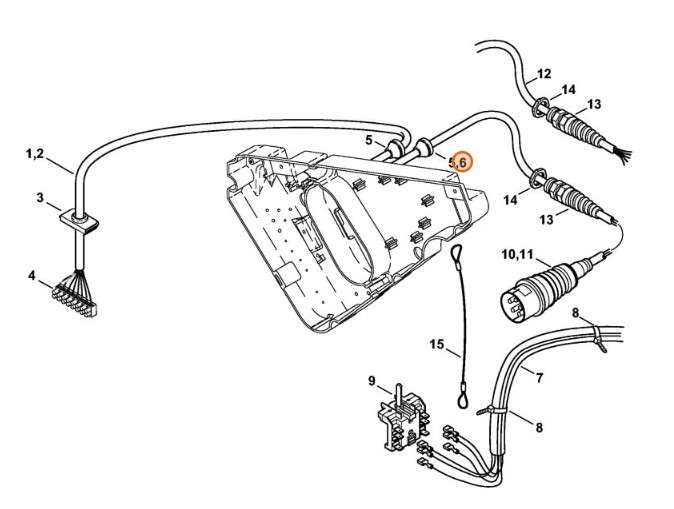 12
14
13
1,2
5
5,6
3
14
13
4
10,11
8
15
7
9
8