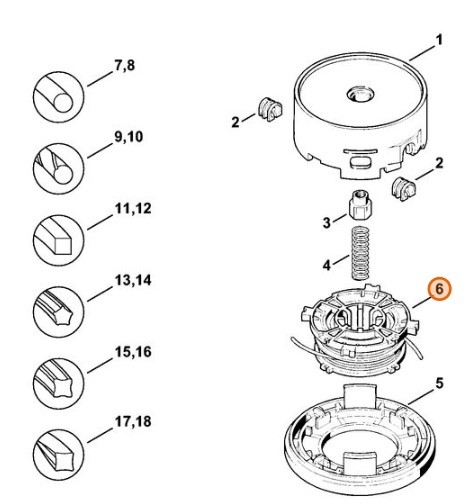 7,8

9,10

11,12

13,14

15,16

17,18

1

2

2

3

4

6

5