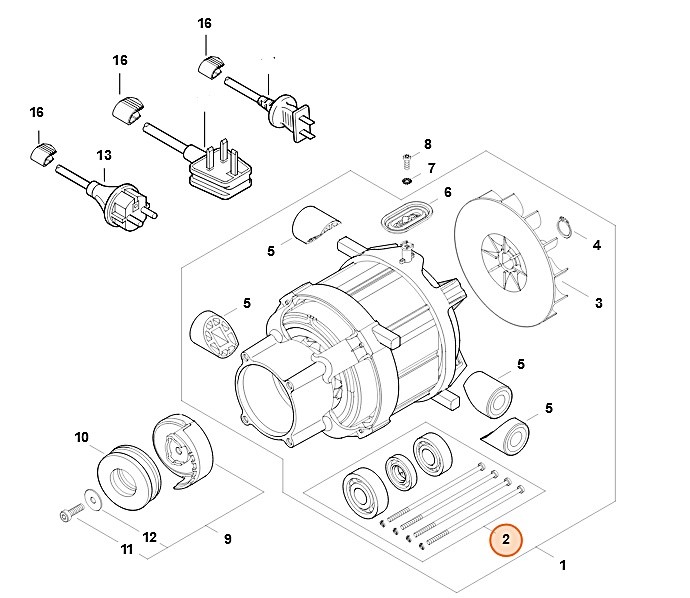 16
16
16
13
8
7
6
5
4
3
5
5
5
10
12
11
9
2
1