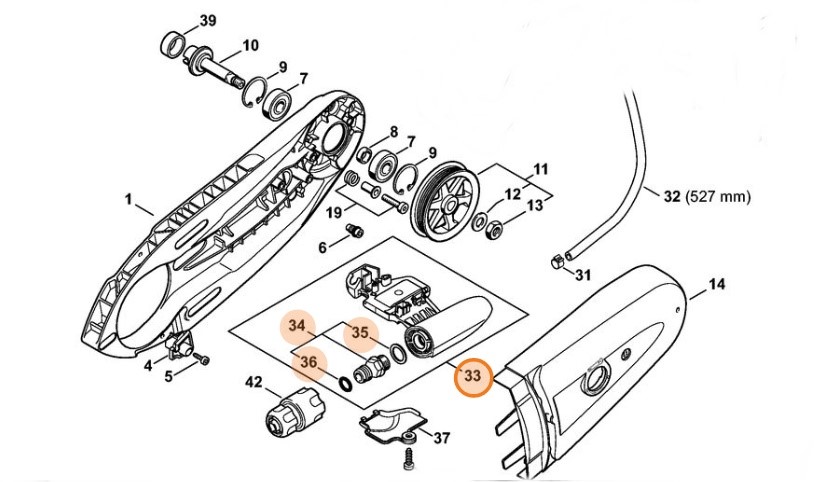 39
10
9
7
8
7
9
11
12
13
1
19
6
32 (527 mm)
31
14
34
35
36
33
4
5
42
37