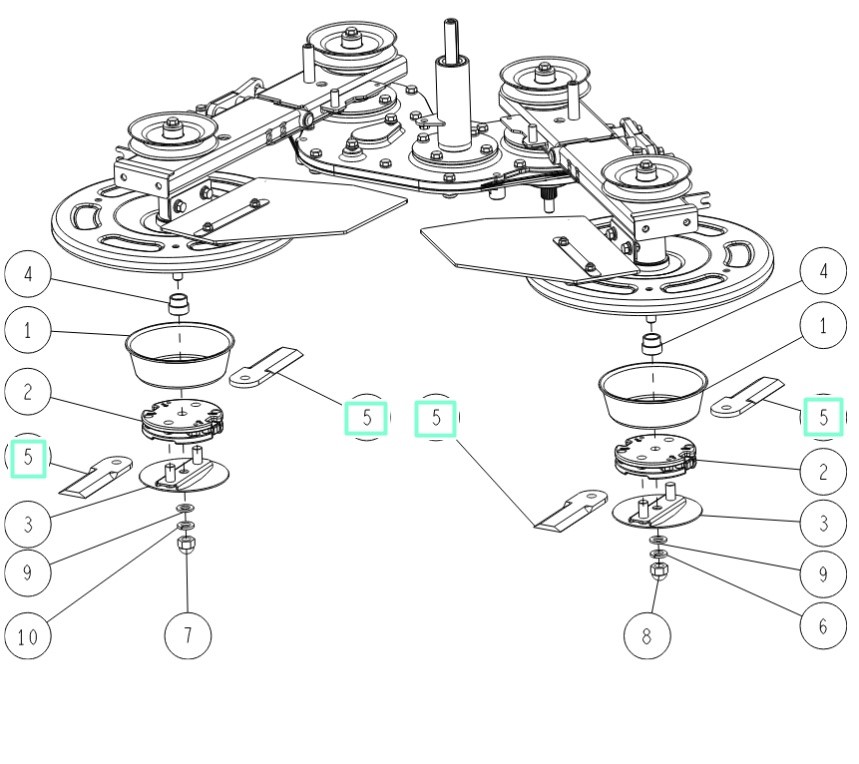 4
1
2
5
3
9
10
7
5
5
4
1
5
2
3
9
6
8